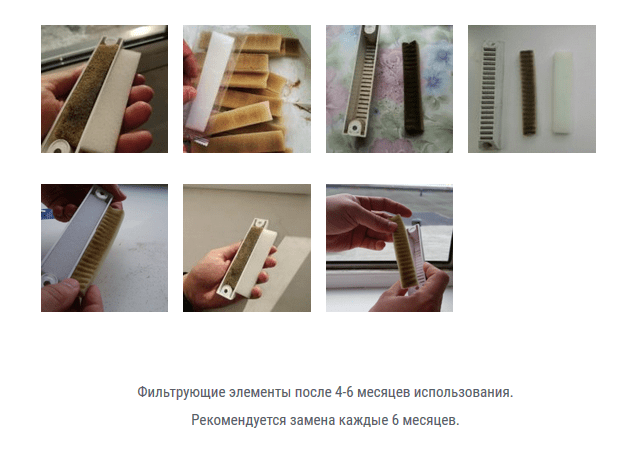 Фильтрующие элементы после 4-6 месяцев использования.

Рекомендуется замена каждые 6 месяцев.