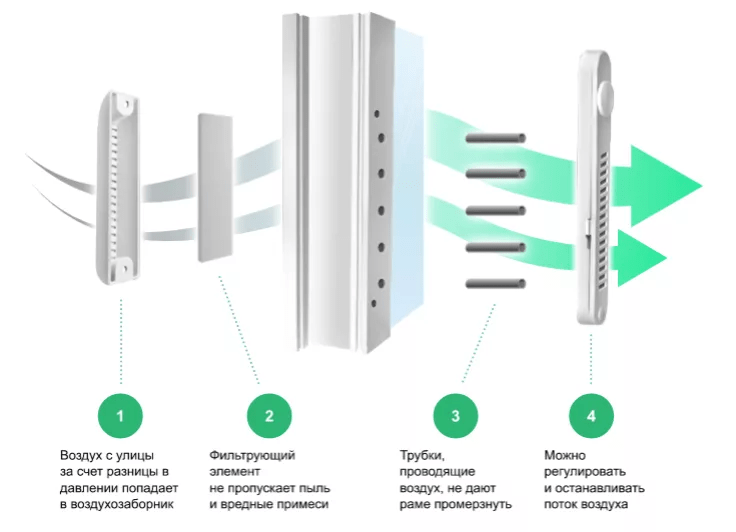 1

Воздух с улицы за счет разницы в давлении попадает в воздухозаборник

2

Фильтрующий элемент не пропускает пыль и вредные примеси

3

Трубки, проводящие воздух, не дают раме промерзнуть

4

Можно регулировать и останавливать поток воздуха