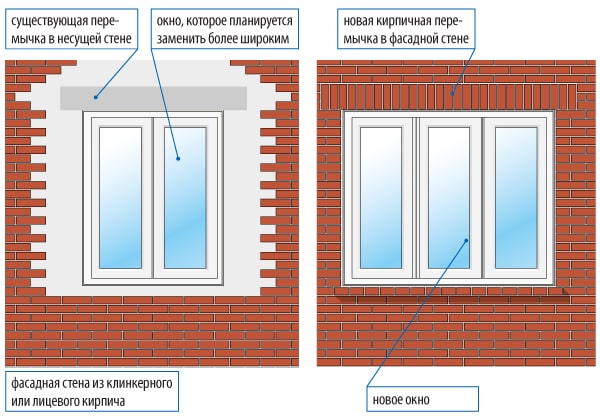 существующая перемычка в несущей стене

окно, которое планируется заменить более широким

новая кирпичная перемычка в фасадной стене

фасадная стена из клинкерного или лицевого кирпича

новое окно